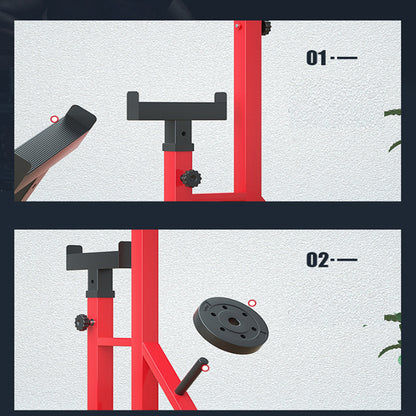 01

02