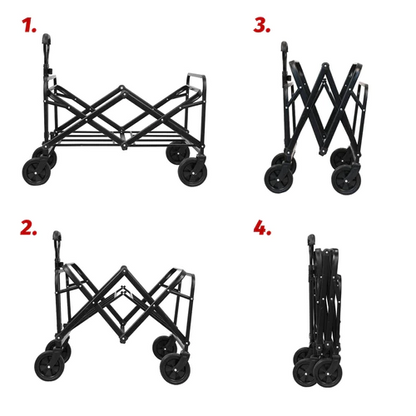 1.

3.

2.

4.