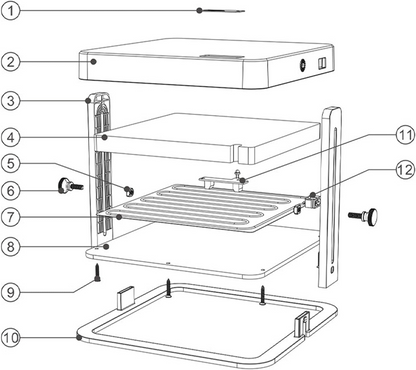 1
2
3
4
5
6
7
8
9
10
11
12