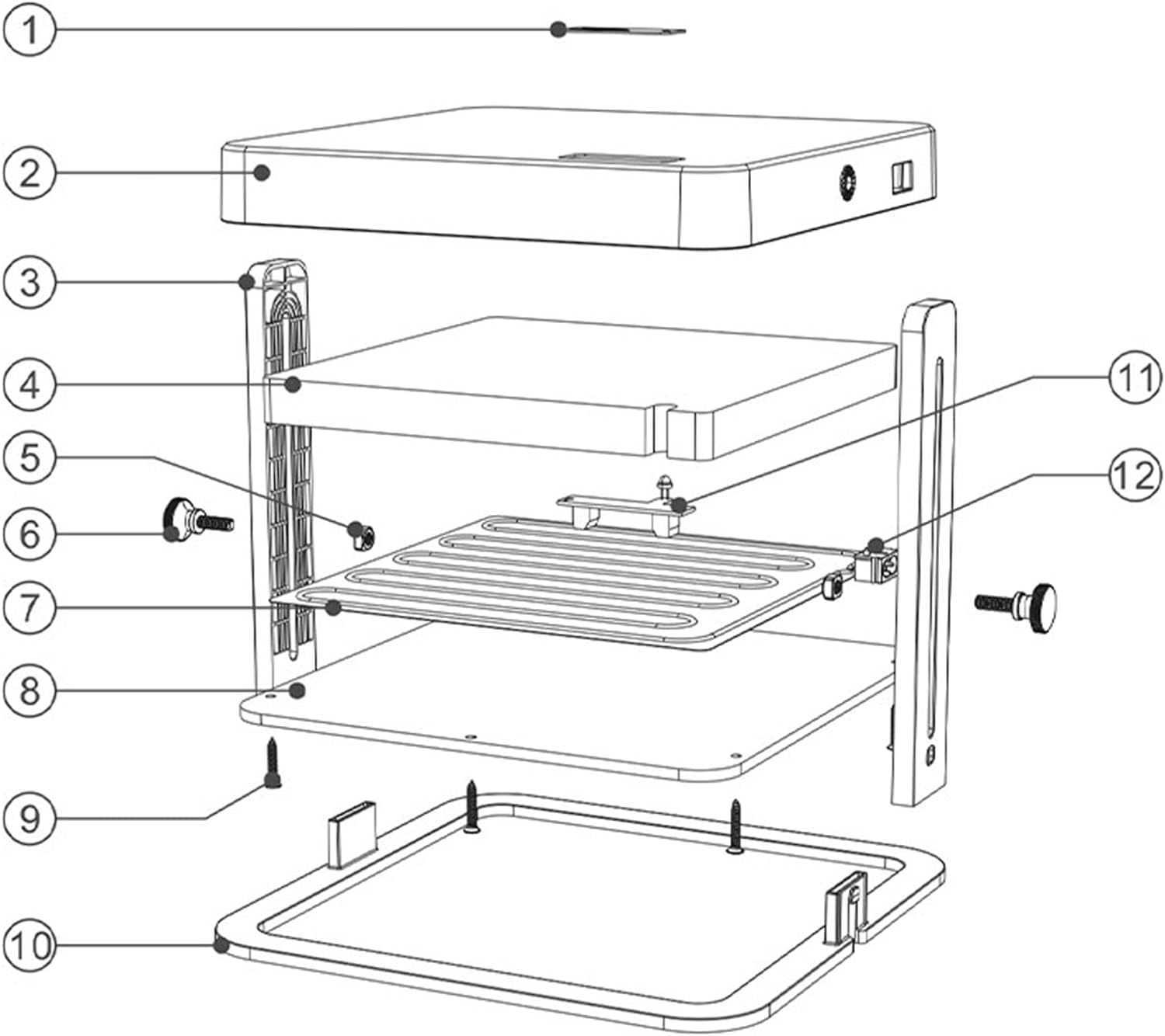 1
2
3
4
5
6
7
8
9
10
11
12