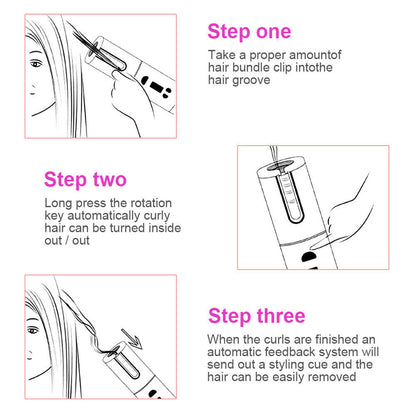 Step one

Take a proper amountof hair bundle clip intothe hair groove

Step two

Long press the rotation key automatically curly hair can be turned inside out / out

Step three

When the curls are finished an automatic feedback system will send out a styling cue and the hair can be easily removed