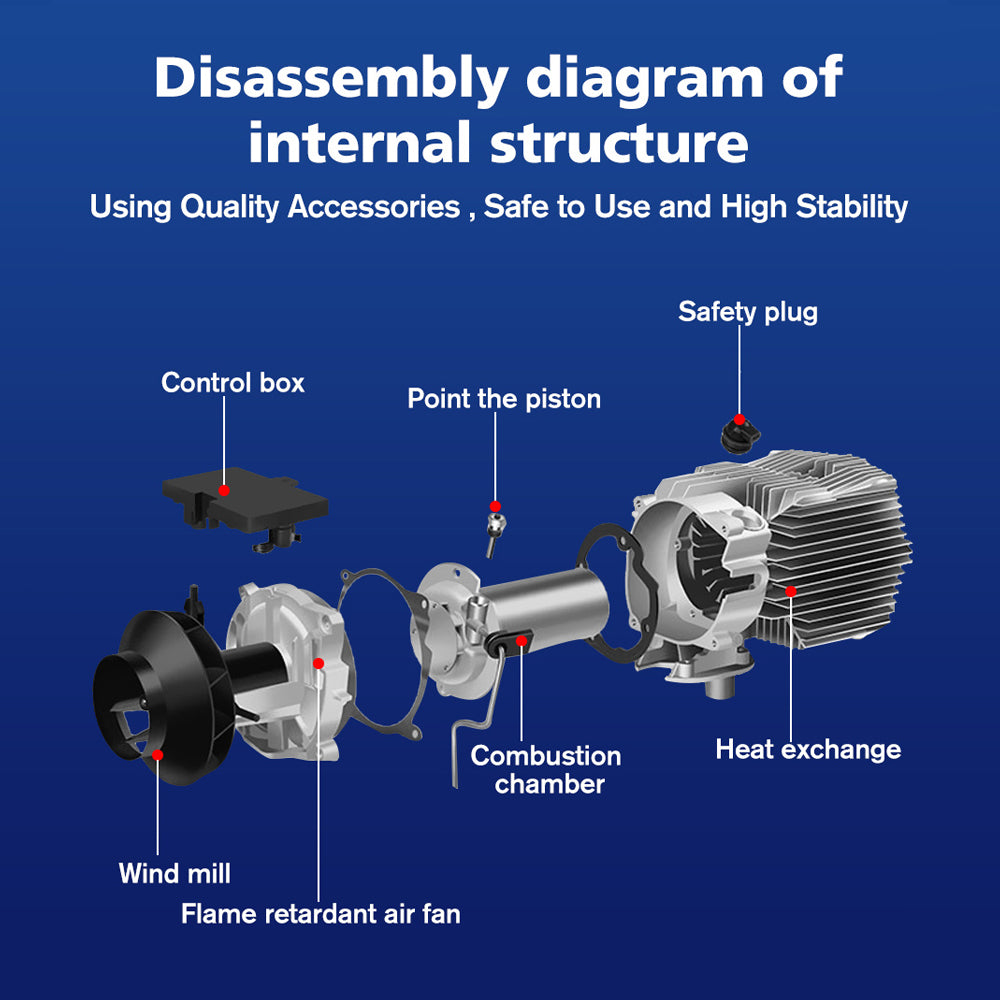 Disassembly diagram of internal structure

Using Quality Accessories , Safe to Use and High Stability

Safety plug

Control box

Point the piston

Combustion chamber

Heat exchange

Wind mill

Flame retardant air fan