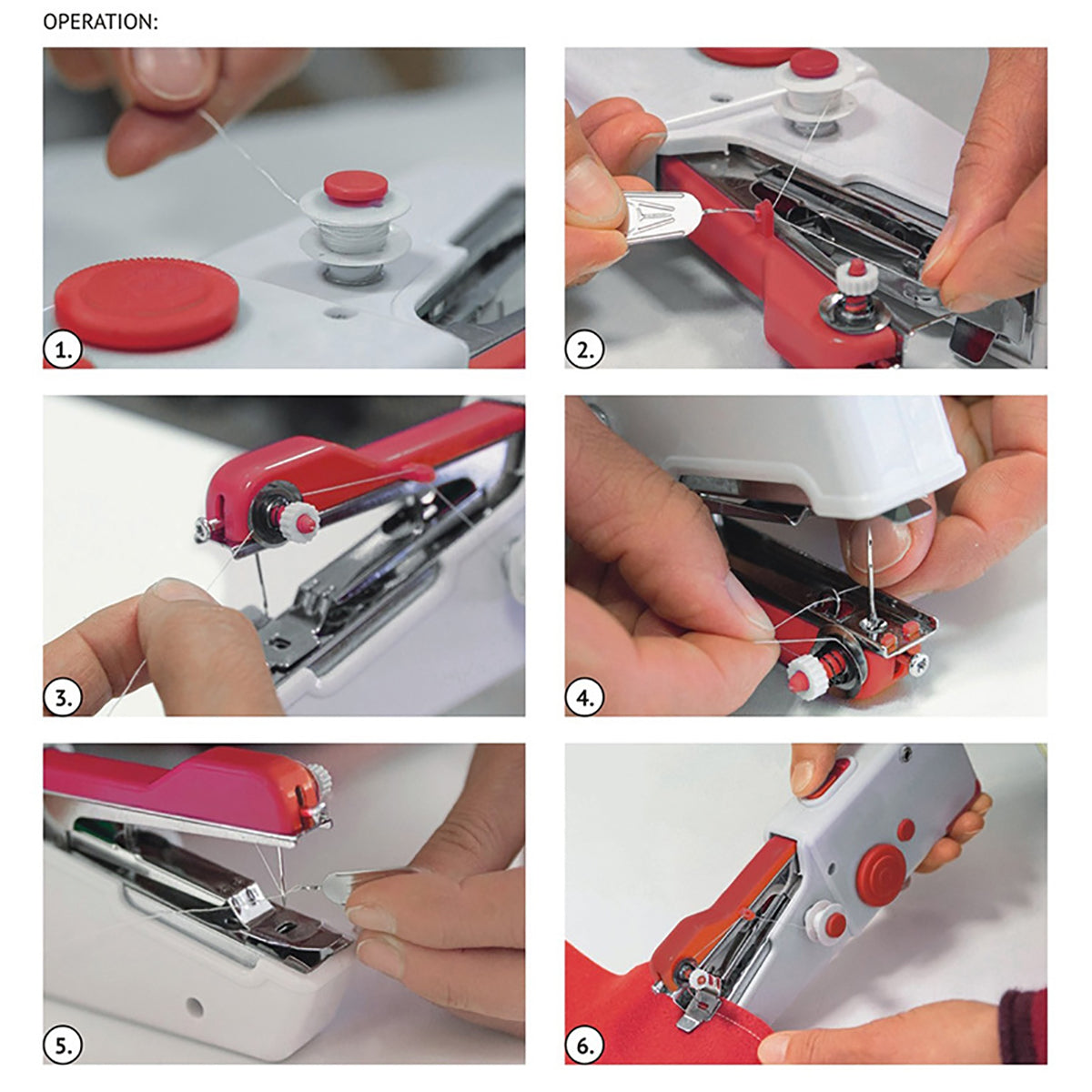 OPERATION:

1.

2.

3.

4.

5.

6.