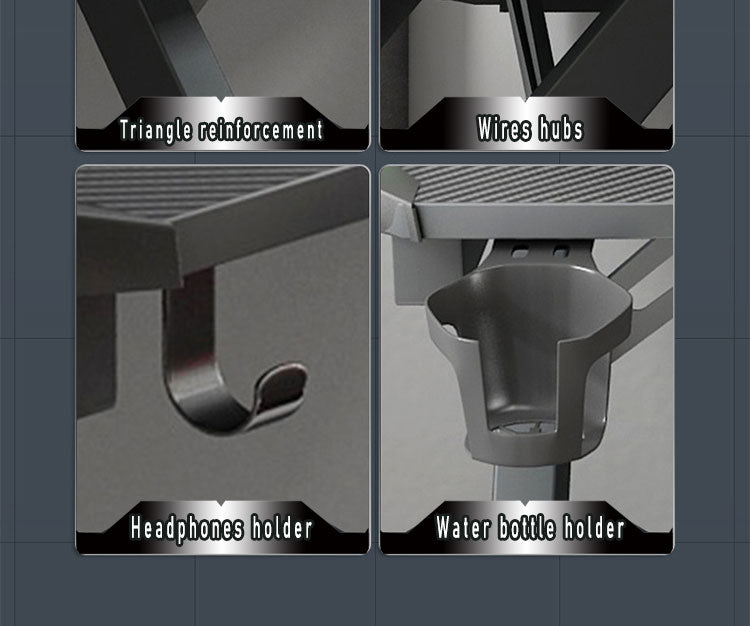 Triangle reinforcement

Wires hubs

Headphones holder

Water bottle holder