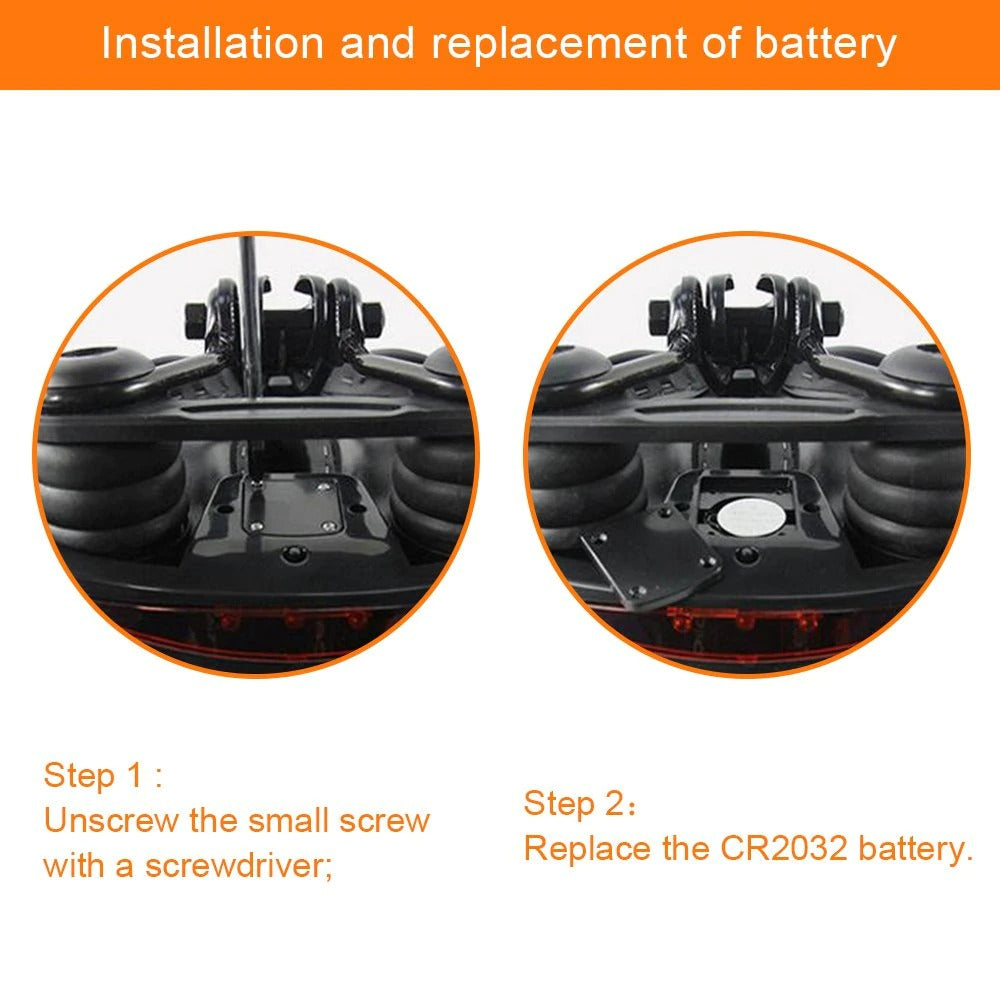 Installation and replacement of battery

Step 1 :
Unscrew the small screw with a screwdriver;

Step 2：
Replace the CR2032 battery.