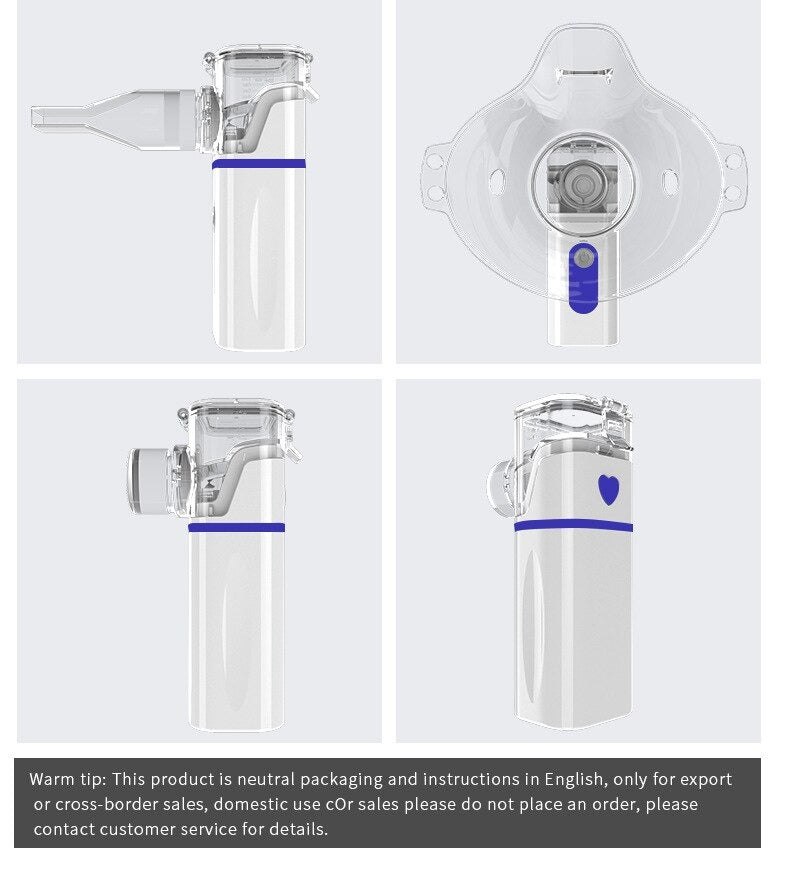 Warm tip: This product is neutral packaging and instructions in English, only for export or cross-border sales, domestic use cOr sales please do not place an order, please contact customer service for details.