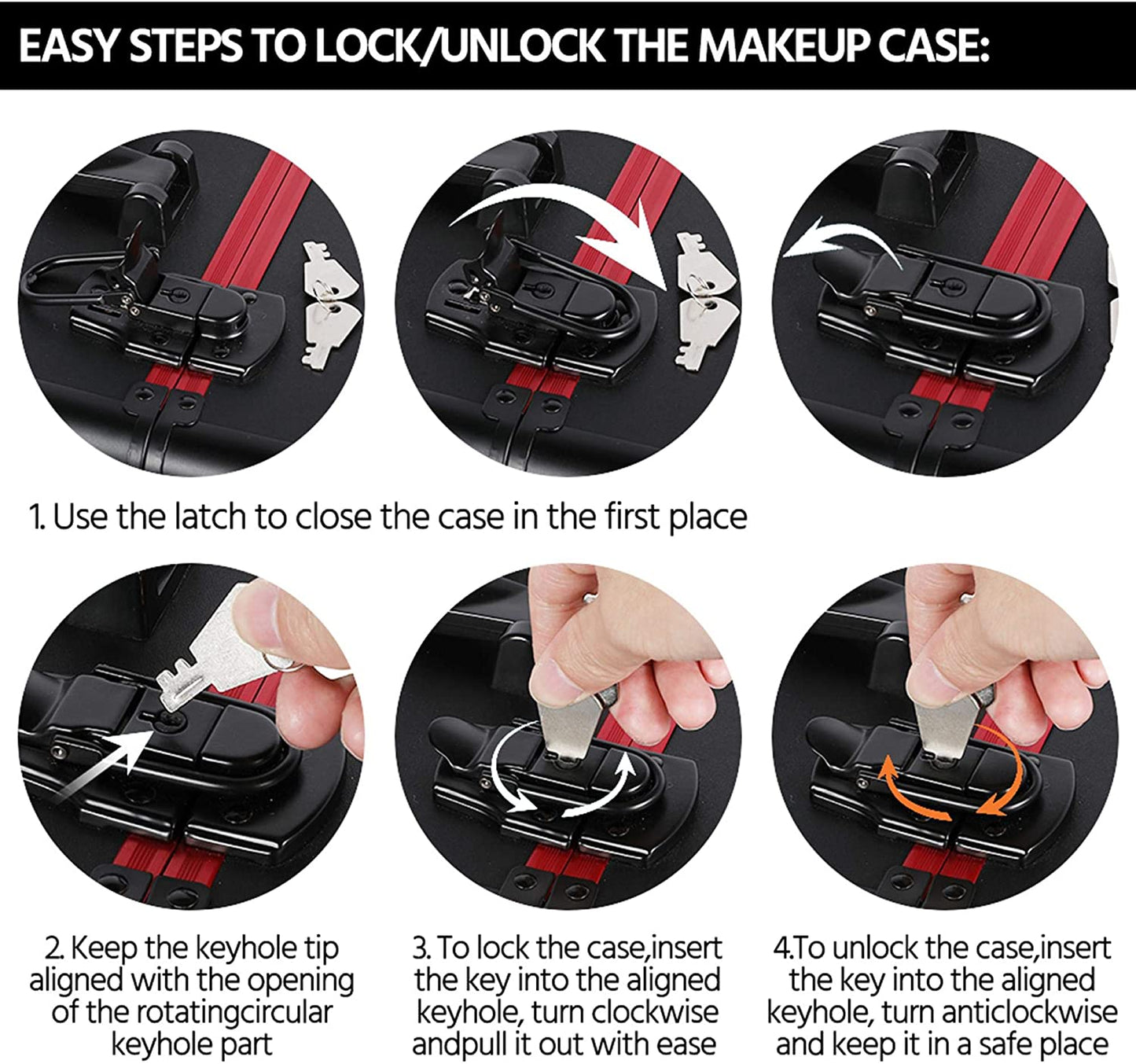 EASY STEPS TO LOCK/UNLOCK THE MAKEUP CASE:

1. Use the latch to close the case in the first place

2. Keep the keyhole tip aligned with the opening of the rotatingcircular keyhole part

3. To lock the case,insert the key into the aligned keyhole, turn clockwise andpull it out with ease

4.To unlock the case,insert the key into the aligned keyhole, turn anticlockwise and keep it in a safe place