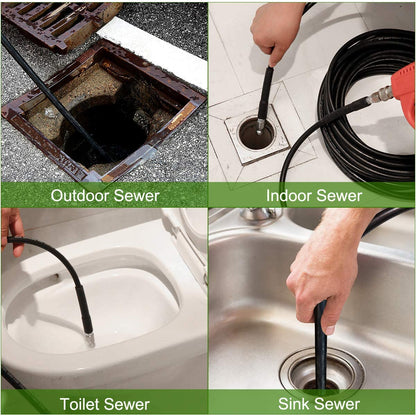 Outdoor Sewer

Indoor Sewer

Toilet Sewer

Sink Sewer