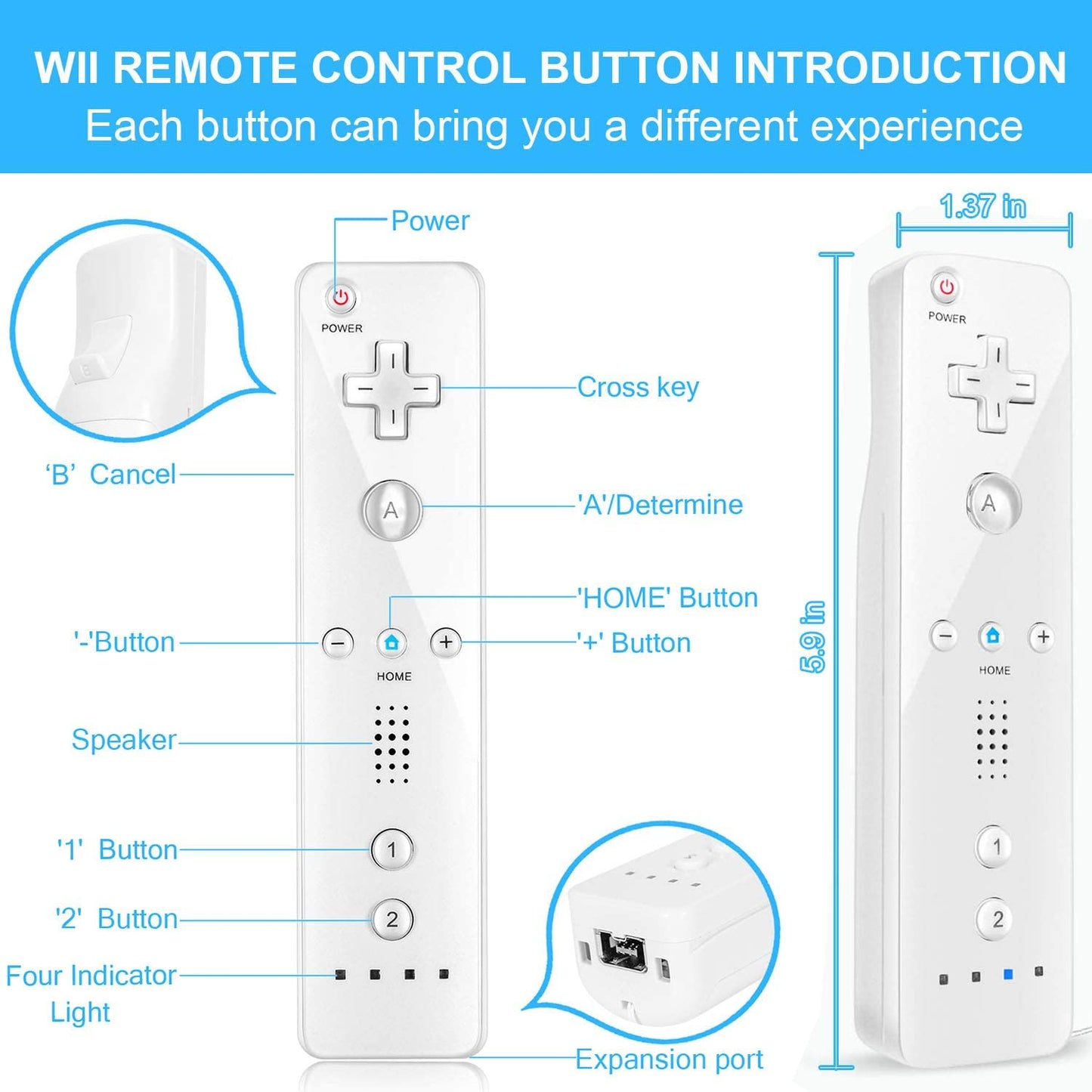 WII REMOTE CONTROL BUTTON INTRODUCTION
Each button can bring you a different experience

Power

POWER

Cross key

'B' Cancel

A

'A'/Determine

'HOME' Button

'-'Button

'+' Button

HOME

Speaker

'1' Button

1

'2' Button

2

Four Indicator Light

Expansion port

1.37 in

5.9 in

POWER

A

HOME

1

2