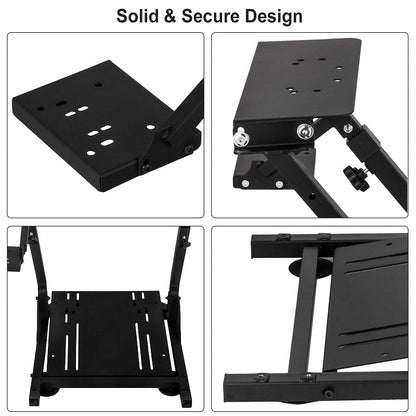 Solid & Secure Design