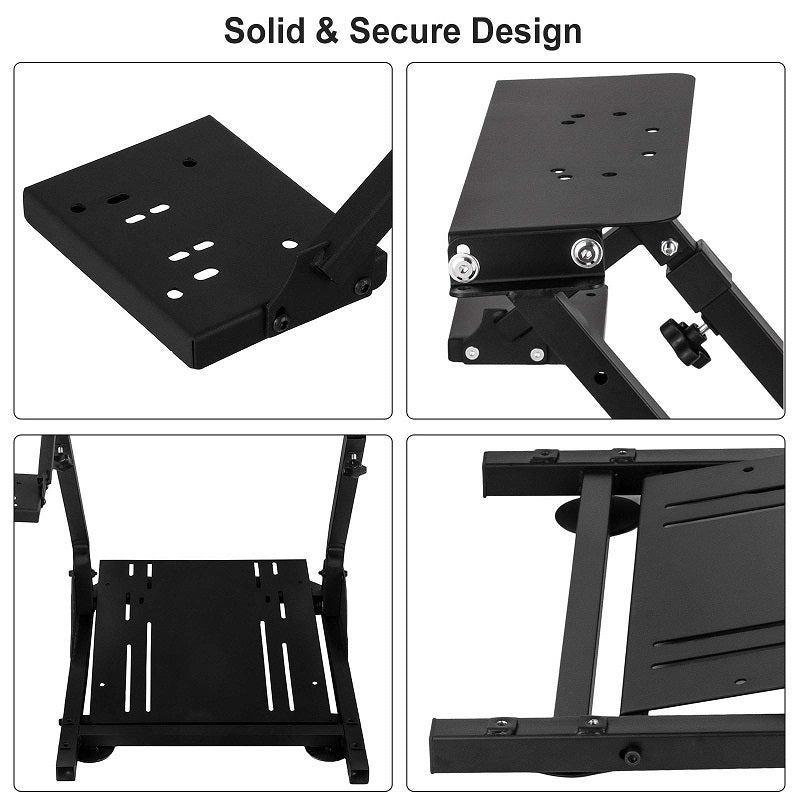 Solid & Secure Design