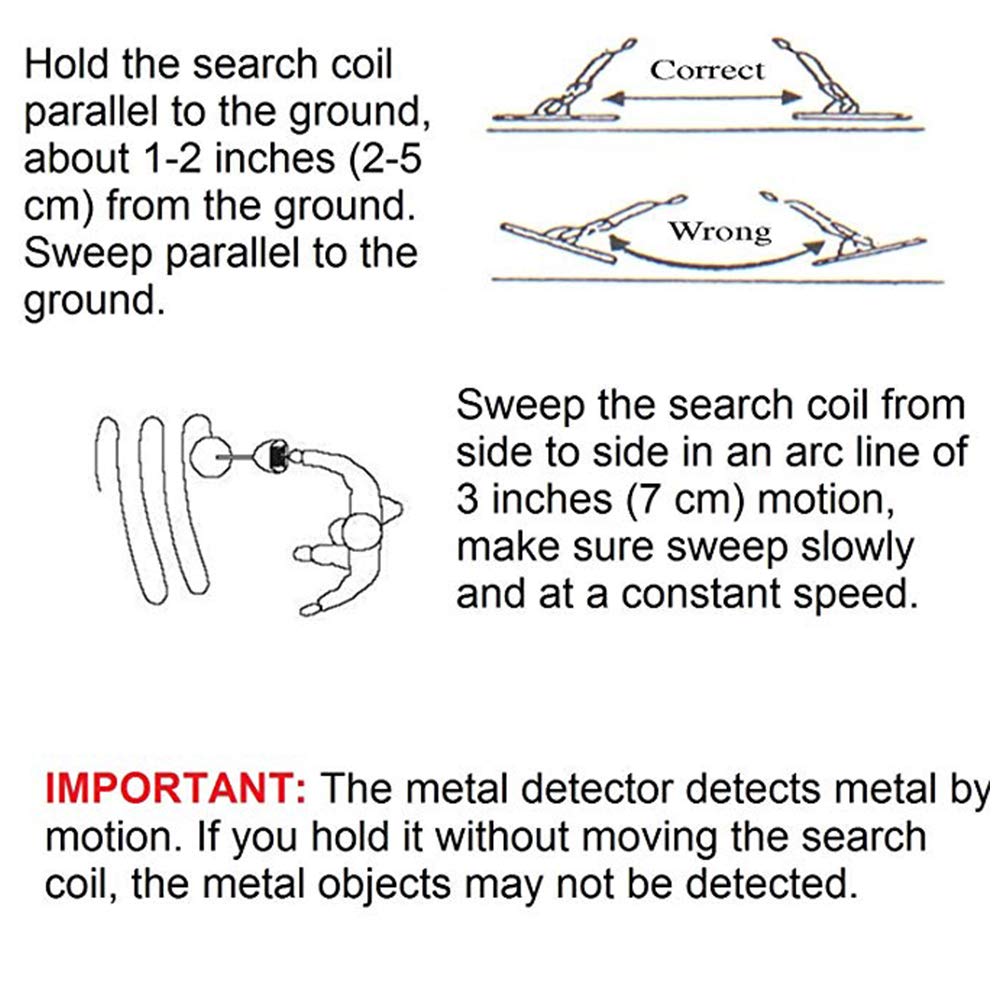 Hold the search coil parallel to the ground, about 1-2 inches (2-5 cm) from the ground. Sweep parallel to the ground.

Correct

Wrong

Sweep the search coil from side to side in an arc line of 3 inches (7 cm) motion, make sure sweep slowly and at a constant speed.

IMPORTANT: The metal detector detects metal by motion. If you hold it without moving the search coil, the metal objects may not be detected.