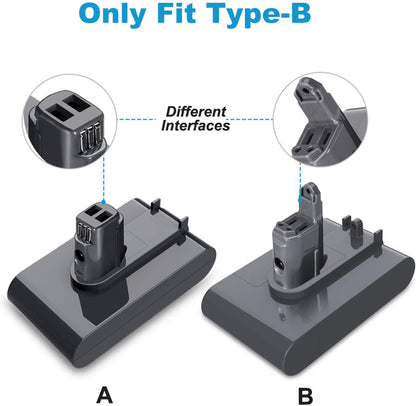 Only Fit Type-B

Different Interfaces

A

B