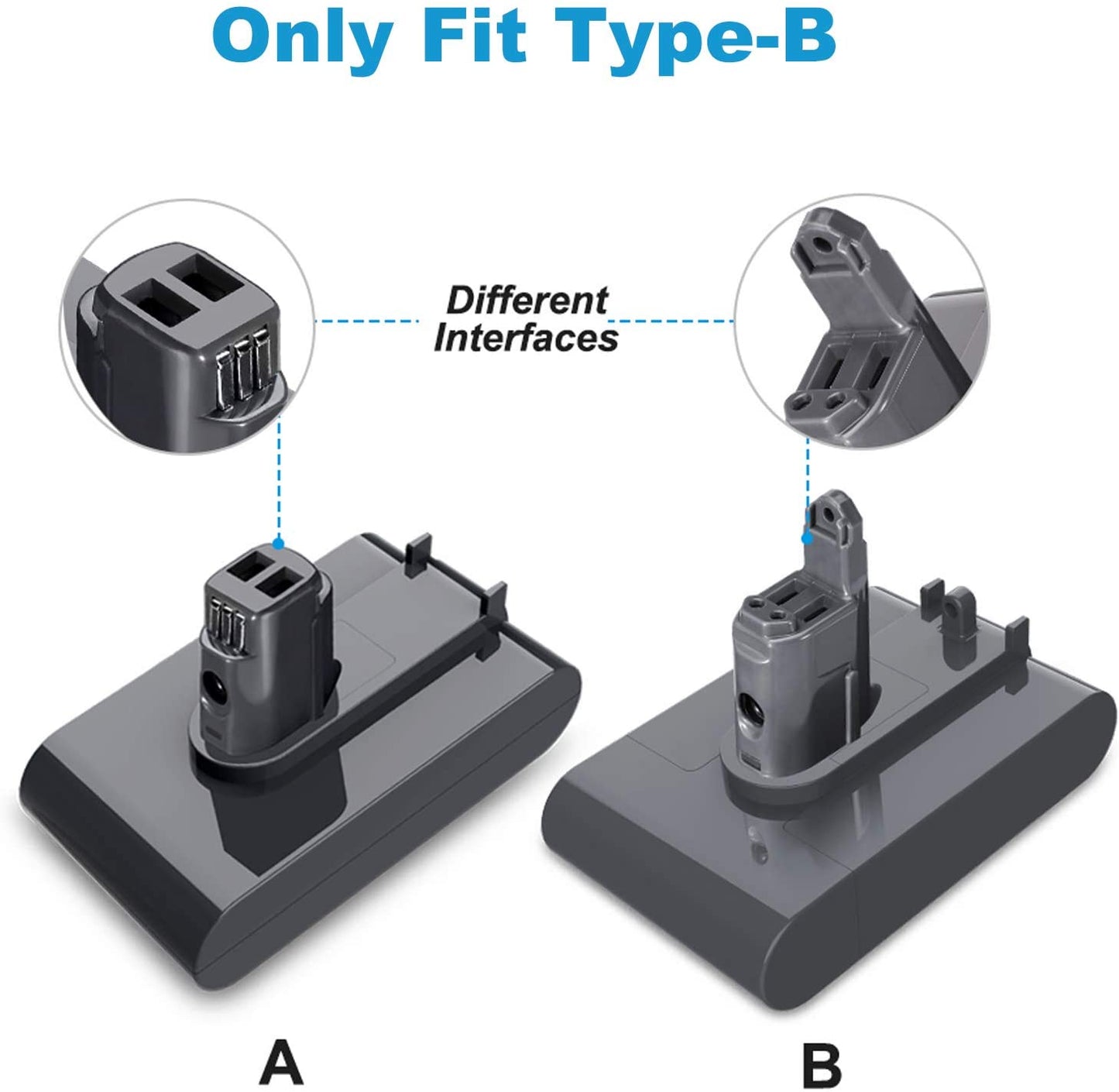 Only Fit Type-B

Different Interfaces

A

B