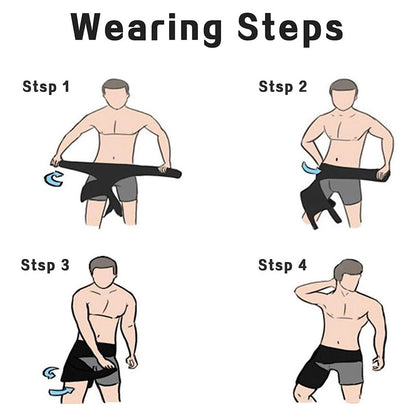 Wearing Steps

Stsp 1

Stsp 2

Stsp 3

Stsp 4