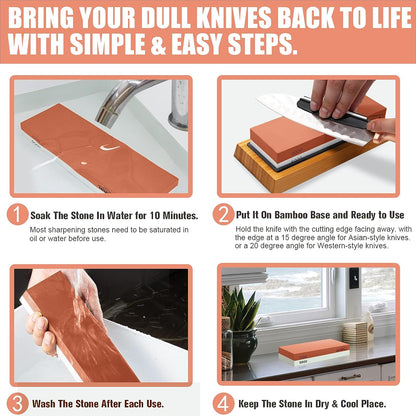 BRING YOUR DULL KNIVES BACK TO LIFE WITH SIMPLE & EASY STEPS.

1 Soak The Stone In Water for 10 Minutes.

Most sharpening stones need to be saturated in oil or water before use.

2 Put It On Bamboo Base and Ready to Use

Hold the knife with the cutting edge facing away, with the edge at a 15 degree angle for Asian-style knives, or a 20 degree angle for Western-style knives.

3 Wash The Stone After Each Use.

4 Keep The Stone In Dry & Cool Place.