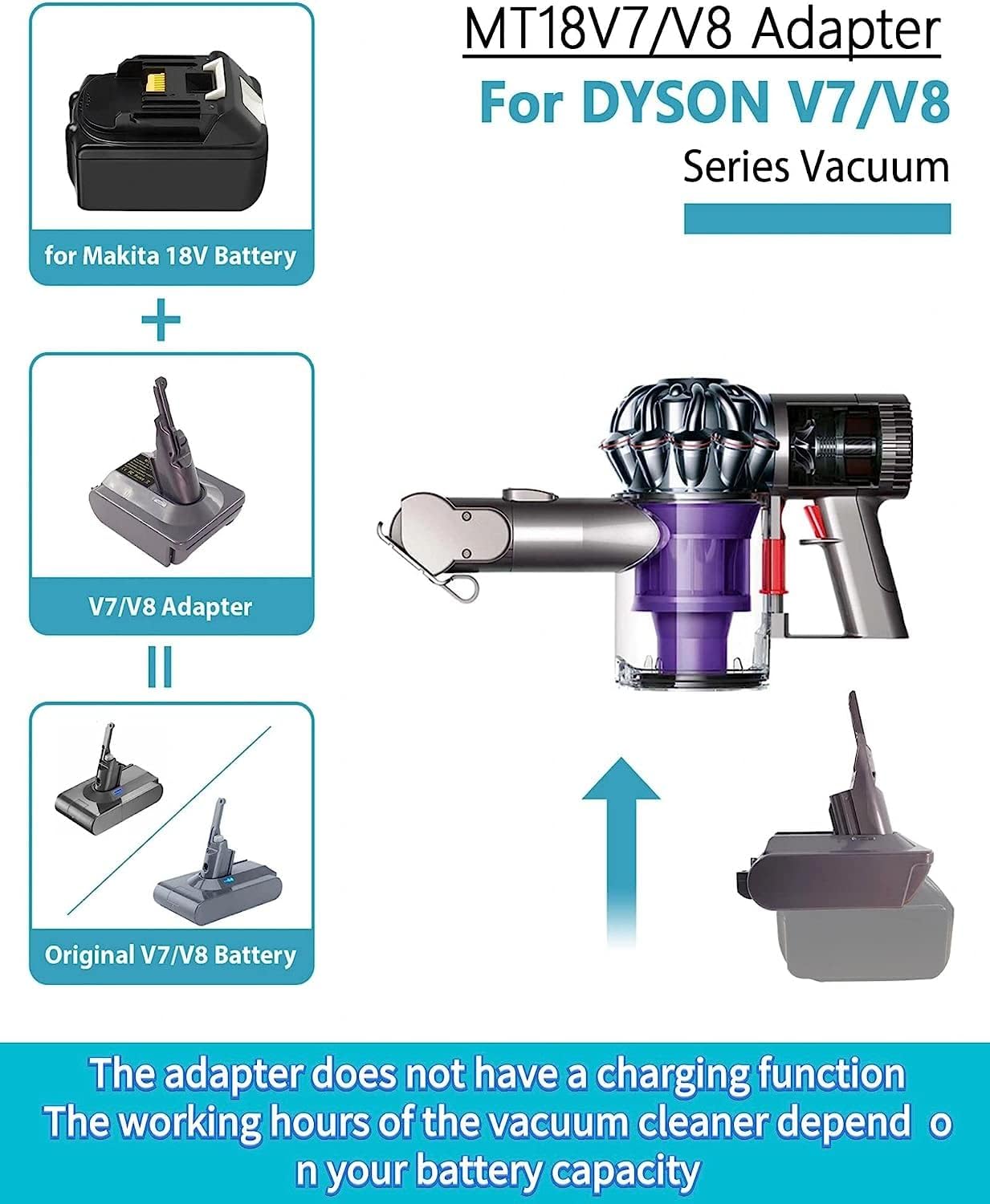 MT18V7/V8 Adapter
For DYSON V7/V8
Series Vacuum

for Makita 18V Battery

+

V7/V8 Adapter

=

Original V7/V8 Battery

The adapter does not have a charging function
The working hours of the vacuum cleaner depend o n your battery capacity