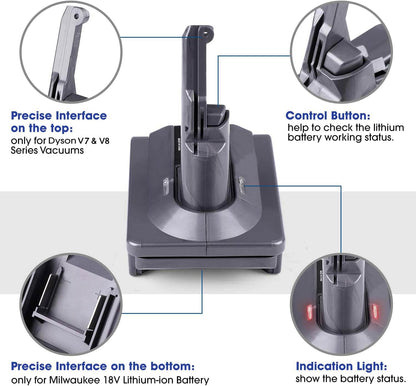 Precise Interface on the top:
only for Dyson V7 & V8 Series Vacuums

Control Button:
help to check the lithium battery working status.

Precise Interface on the bottom:
only for Milwaukee 18V Lithium-ion Battery

Indication Light:
show the battery status.