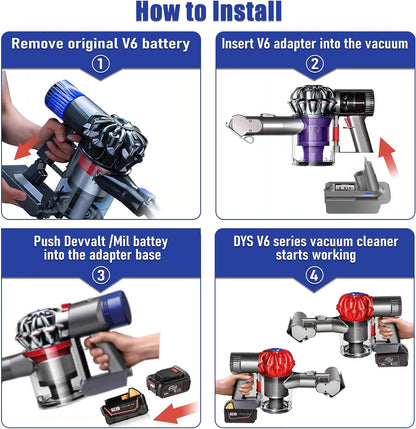 How to Install

Remove original V6 battery
①

Insert V6 adapter into the vacuum
②

Push Devvalt /Mil battey into the adapter base
③

DYS V6 series vacuum cleaner starts working
④