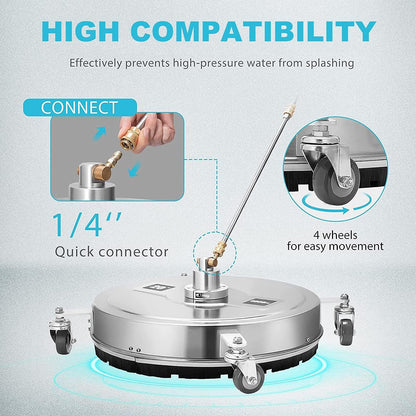 HIGH COMPATIBILITY

Effectively prevents high-pressure water from splashing

CONNECT

1/4''
Quick connector

4 wheels
for easy movement