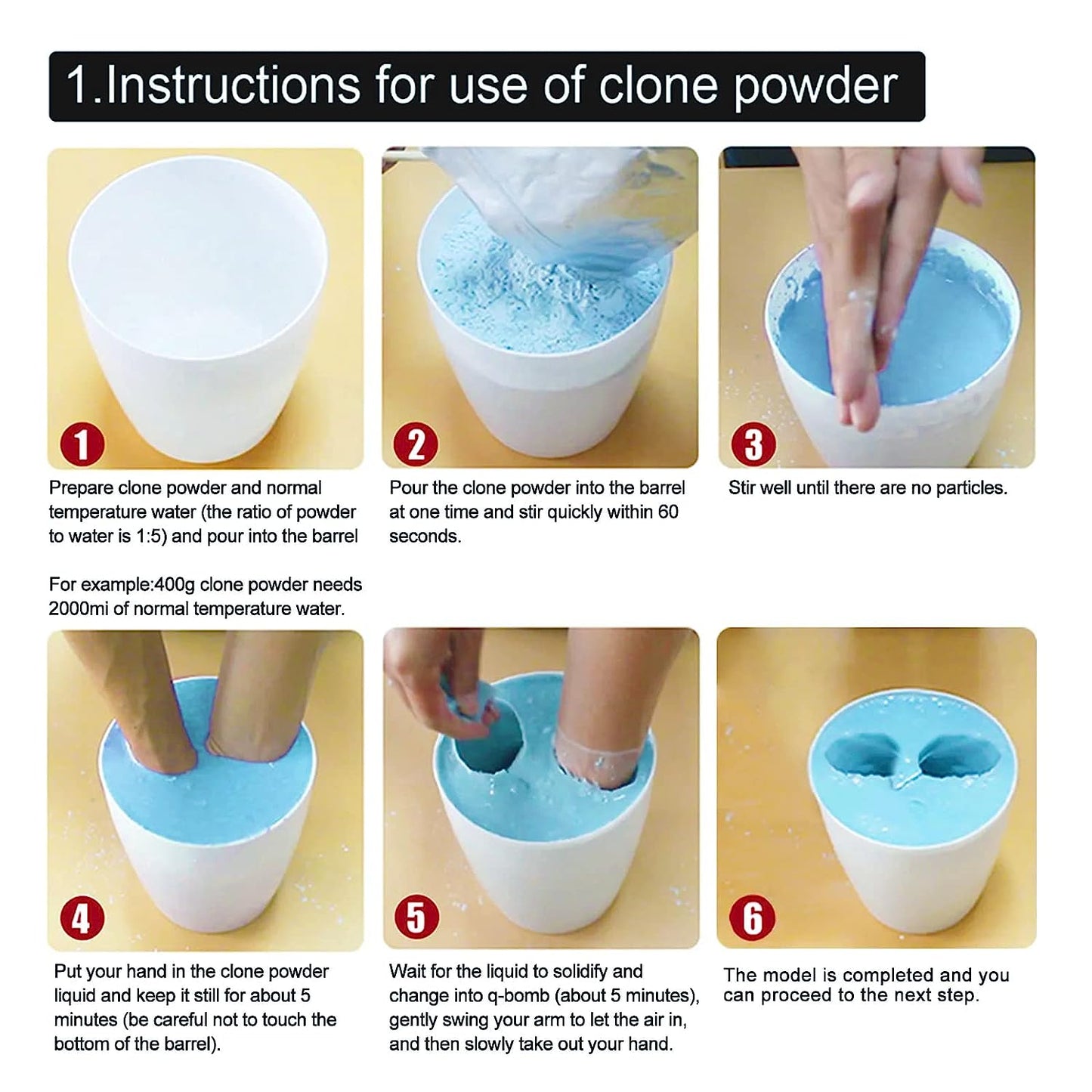 1.Instructions for use of clone powder

1

Prepare clone powder and normal temperature water (the ratio of powder to water is 1:5) and pour into the barrel

For example:400g clone powder needs 2000mi of normal temperature water.

2

Pour the clone powder into the barrel at one time and stir quickly within 60 seconds.

3

Stir well until there are no particles.

4

Put your hand in the clone powder liquid and keep it still for about 5 minutes (be careful not to touch the bottom of the barrel).

5

Wait for the liquid to solidify and change into q-bomb (about 5 minutes), gently swing your arm to let the air in, and then slowly take out your hand.

6

The model is completed and you can proceed to the next step.