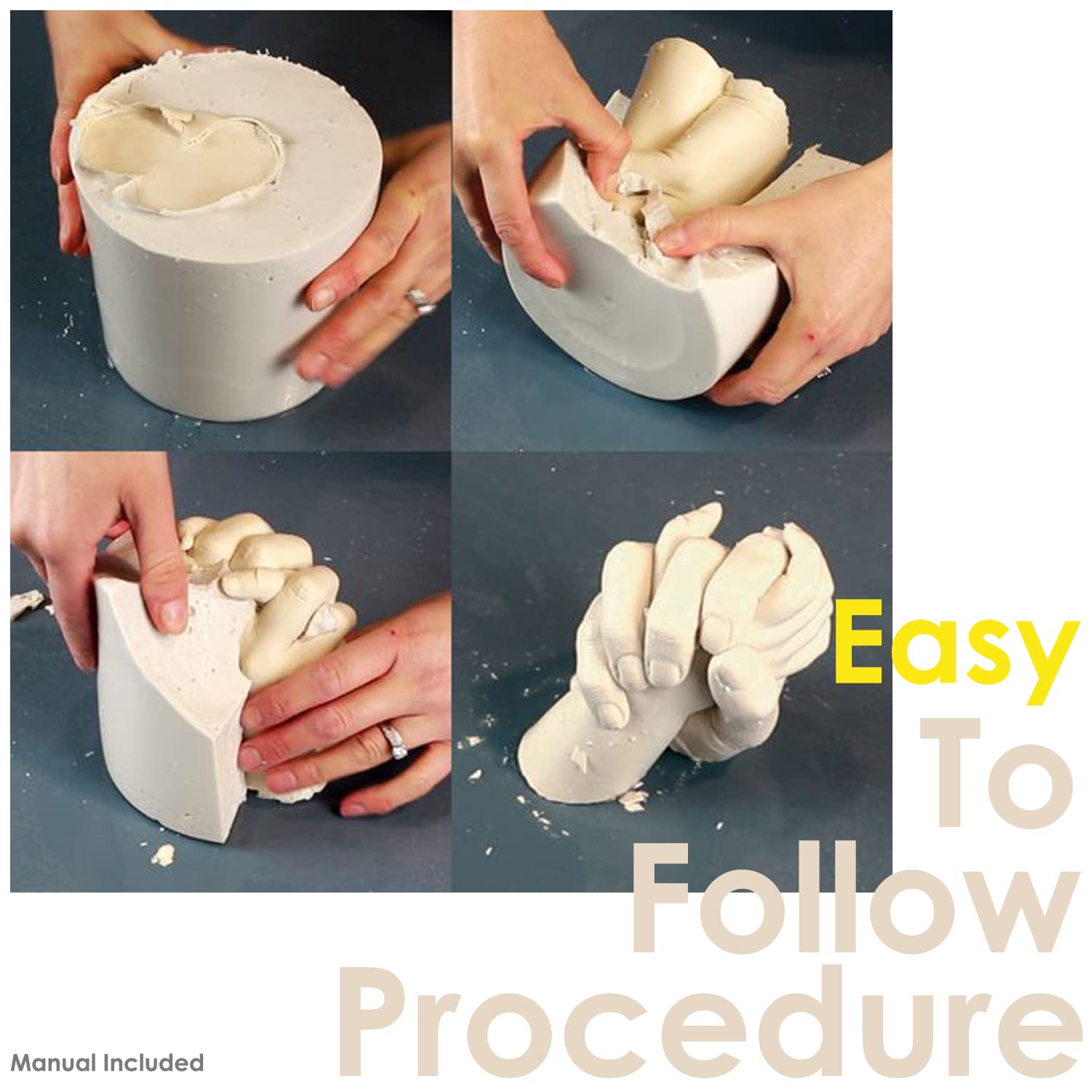 Easy To Follow Procedure

Manual Included