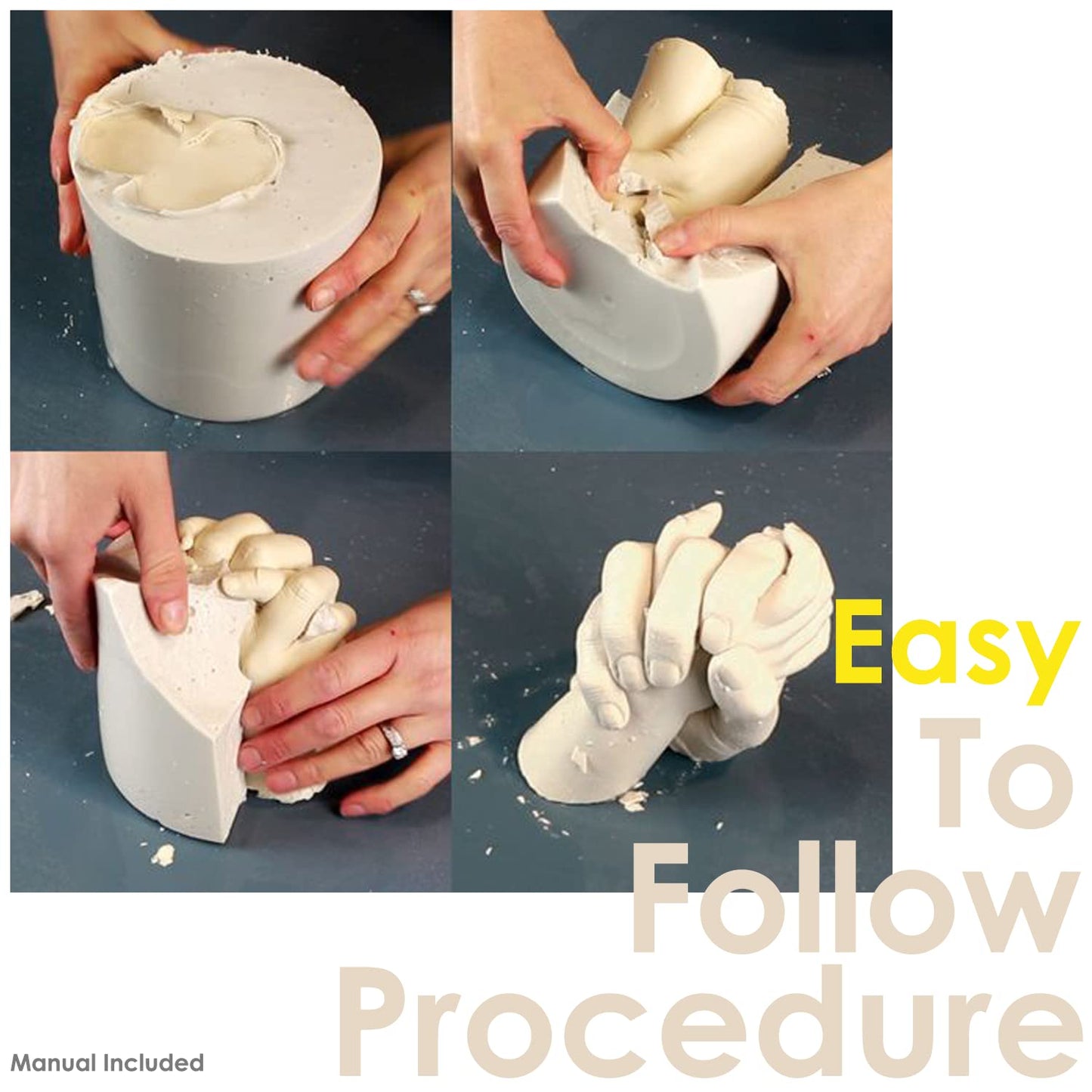 Easy
To
Follow
Procedure

Manual Included