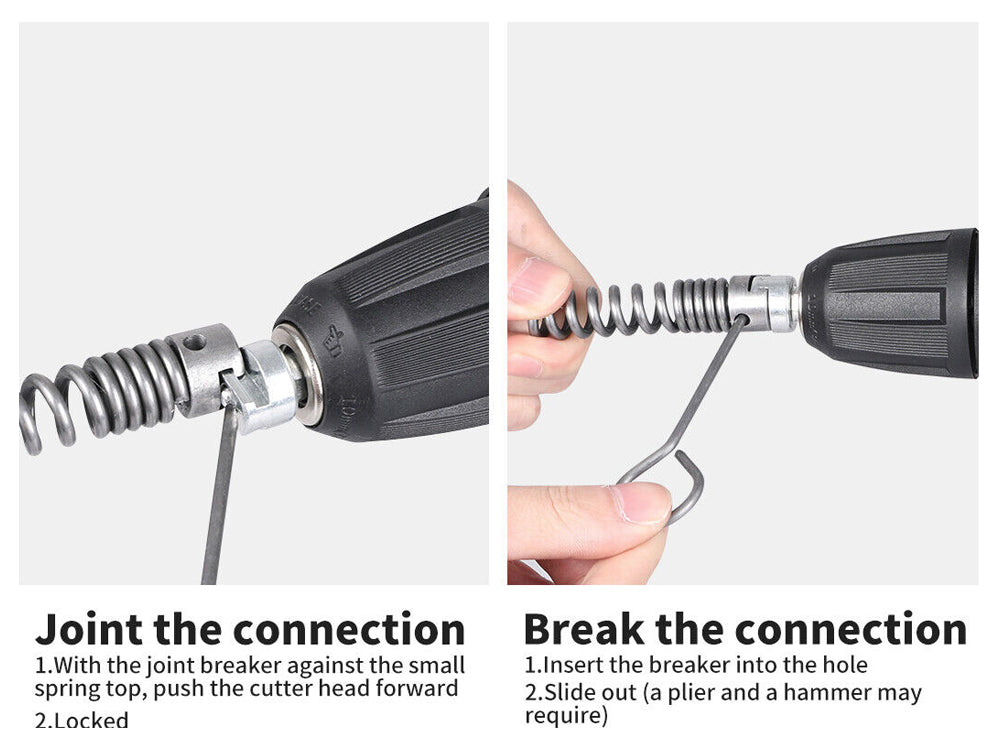 Joint the connection
1.With the joint breaker against the small spring top, push the cutter head forward
2.Locked

Break the connection
1.Insert the breaker into the hole
2.Slide out (a plier and a hammer may require)