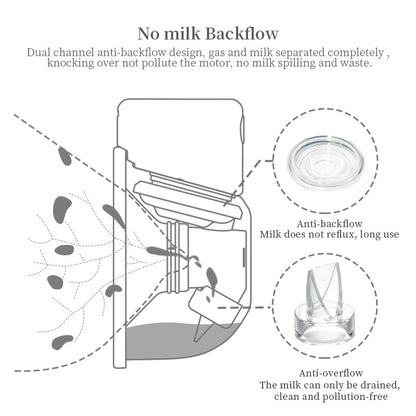 No milk Backflow

Dual channel anti-backflow design, gas and milk separated completely , knocking over not pollute the motor, no milk spilling and waste.

Anti-backflow
Milk does not reflux, long use

Anti-overflow
The milk can only be drained, clean and pollution-free