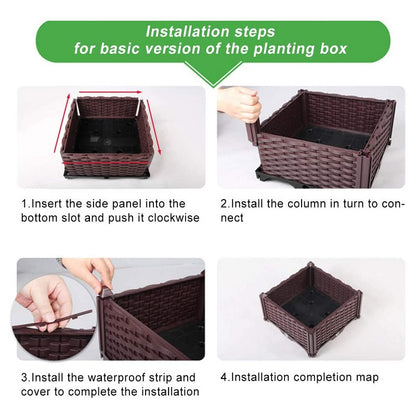 Installation steps
for basic version of the planting box

1.Insert the side panel into the bottom slot and push it clockwise

2.Install the column in turn to connect

3.Install the waterproof strip and cover to complete the installation

4.Installation completion map