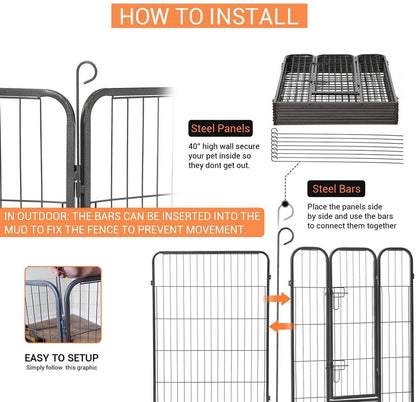 HOW TO INSTALL

Steel Panels

40" high wall secure your pet inside so they dont get out.

Steel Bars

Place the panels side by side and use the bars to connect them together

IN OUTDOOR: THE BARS CAN BE INSERTED INTO THE MUD TO FIX THE FENCE TO PREVENT MOVEMENT.

EASY TO SETUP

Simply follow this graphic