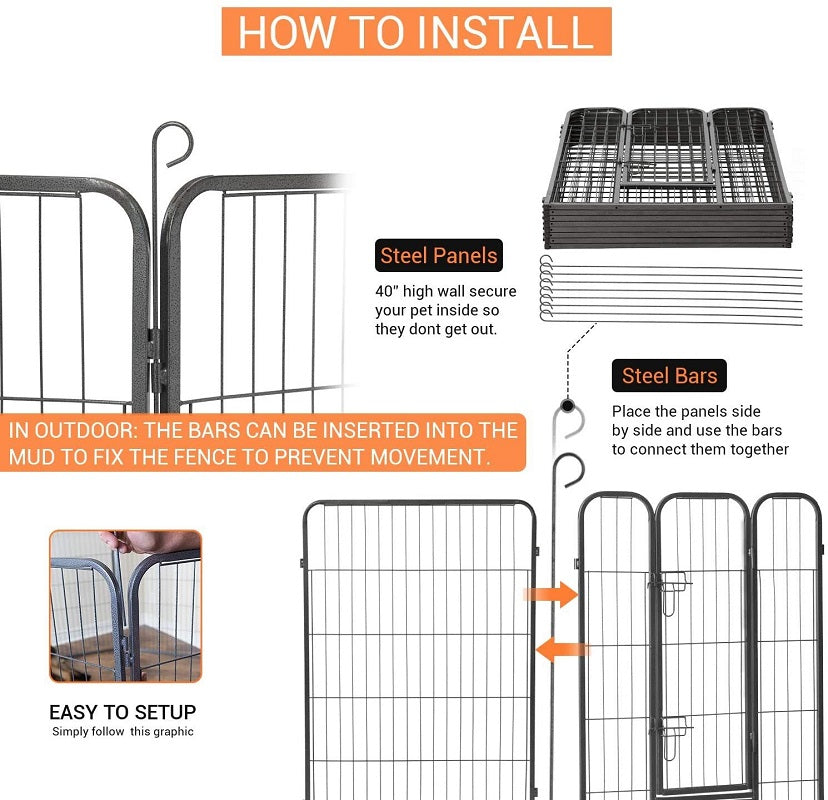 HOW TO INSTALL

Steel Panels

40" high wall secure your pet inside so they dont get out.

Steel Bars

Place the panels side by side and use the bars to connect them together

IN OUTDOOR: THE BARS CAN BE INSERTED INTO THE MUD TO FIX THE FENCE TO PREVENT MOVEMENT.

EASY TO SETUP

Simply follow this graphic