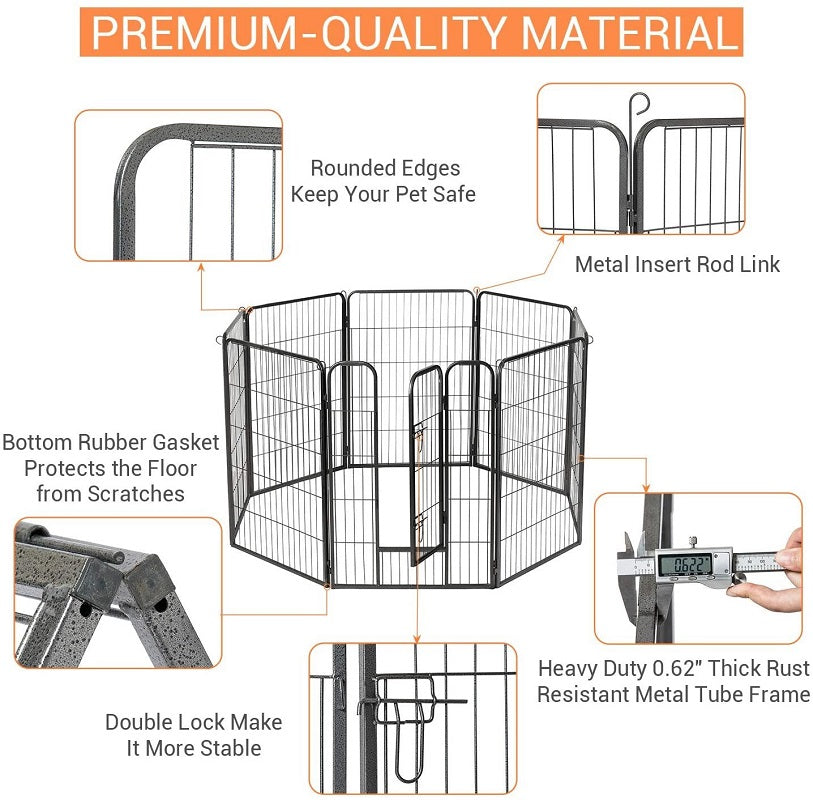 PREMIUM-QUALITY MATERIAL

Rounded Edges Keep Your Pet Safe

Metal Insert Rod Link

Bottom Rubber Gasket Protects the Floor from Scratches

0.622"

Heavy Duty 0.62" Thick Rust Resistant Metal Tube Frame

Double Lock Make It More Stable