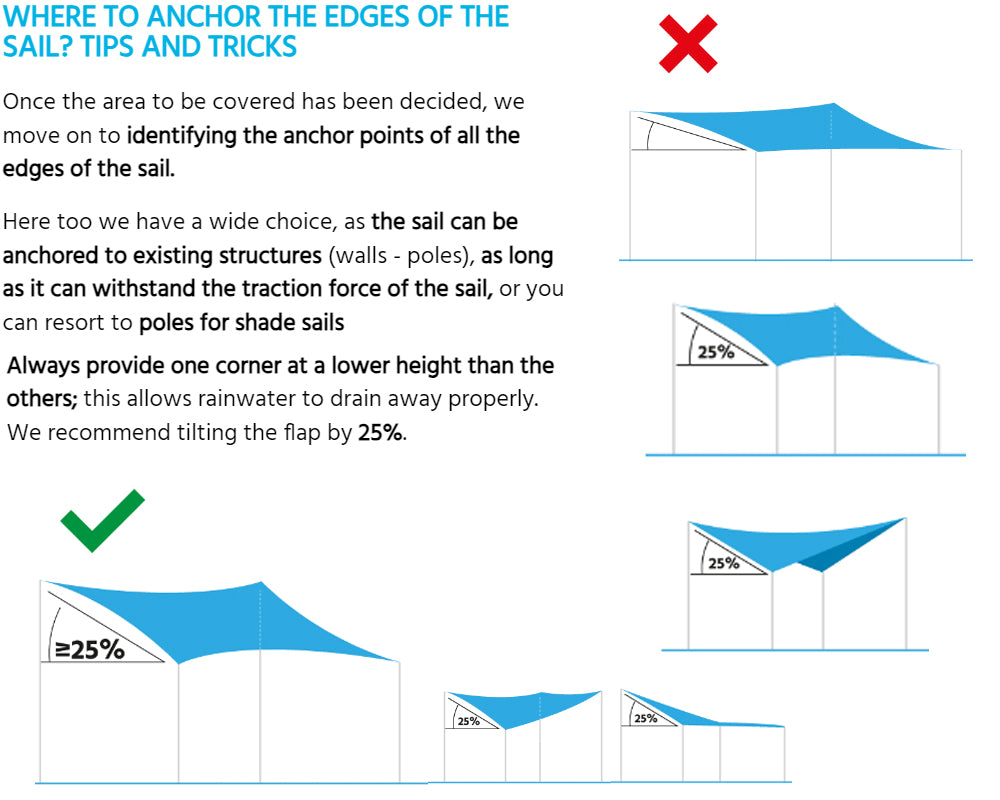 WHERE TO ANCHOR THE EDGES OF THE SAIL? TIPS AND TRICKS

Once the area to be covered has been decided, we move on to identifying the anchor points of all the edges of the sail.

Here too we have a wide choice, as the sail can be anchored to existing structures (walls - poles), as long as it can withstand the traction force of the sail, or you can resort to poles for shade sails

Always provide one corner at a lower height than the others; this allows rainwater to drain away properly. We recommend tilting the flap by 25%.

25%

25%

≥25%

25%

25%