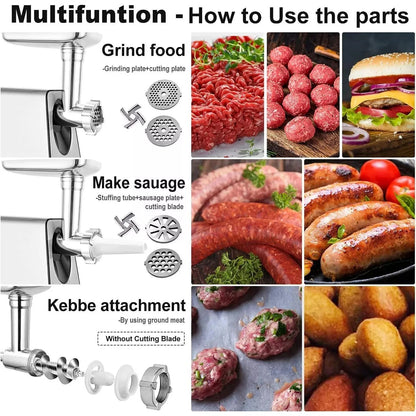 Multifuntion - How to Use the parts

Grind food

-Grinding plate+cutting plate

Make sauage

-Stuffing tube+sausage plate+ cutting blade

Kebbe attachment

-By using ground meat

Without Cutting Blade