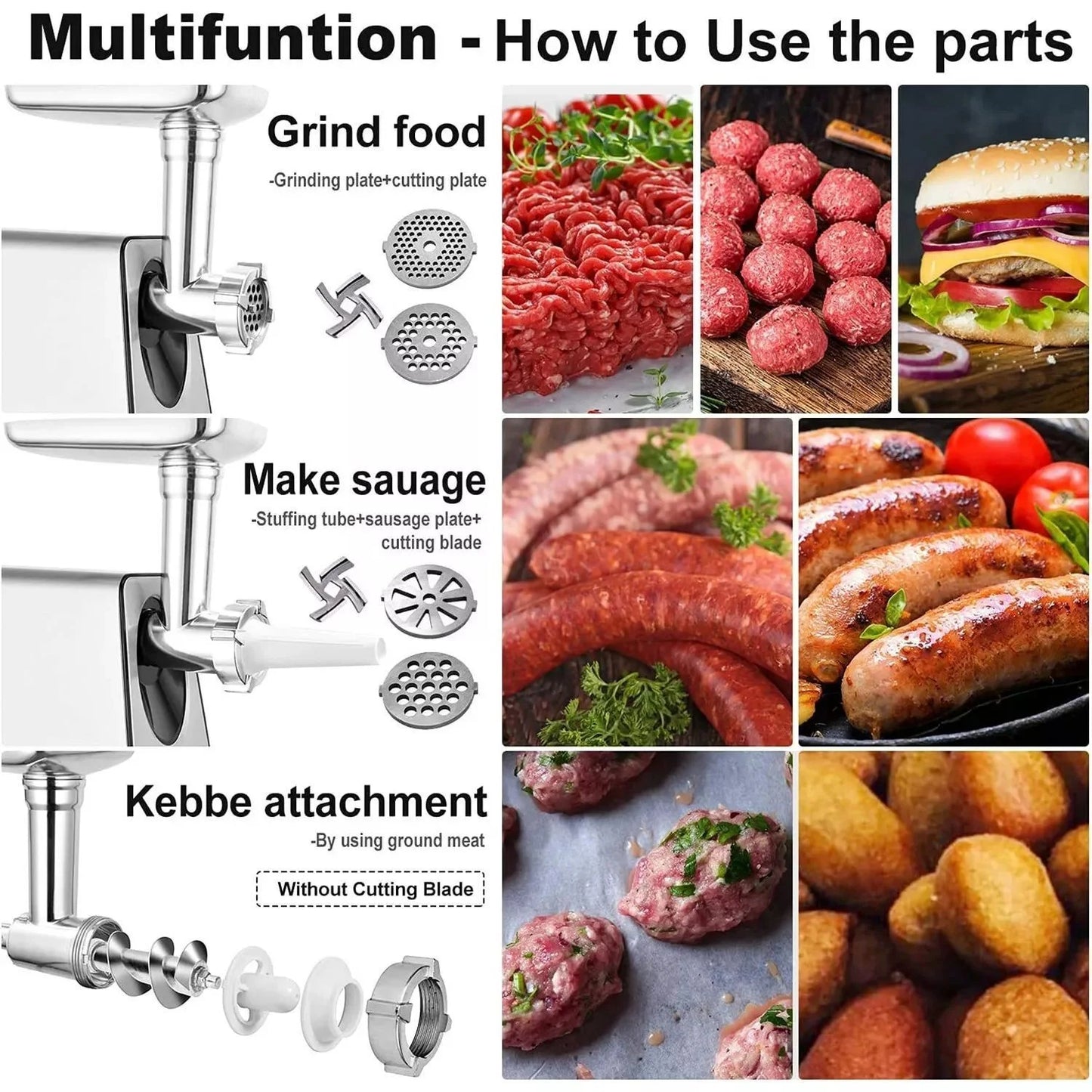 Multifuntion - How to Use the parts

Grind food
-Grinding plate+cutting plate

Make sauage
-Stuffing tube+sausage plate+ cutting blade

Kebbe attachment
-By using ground meat

Without Cutting Blade