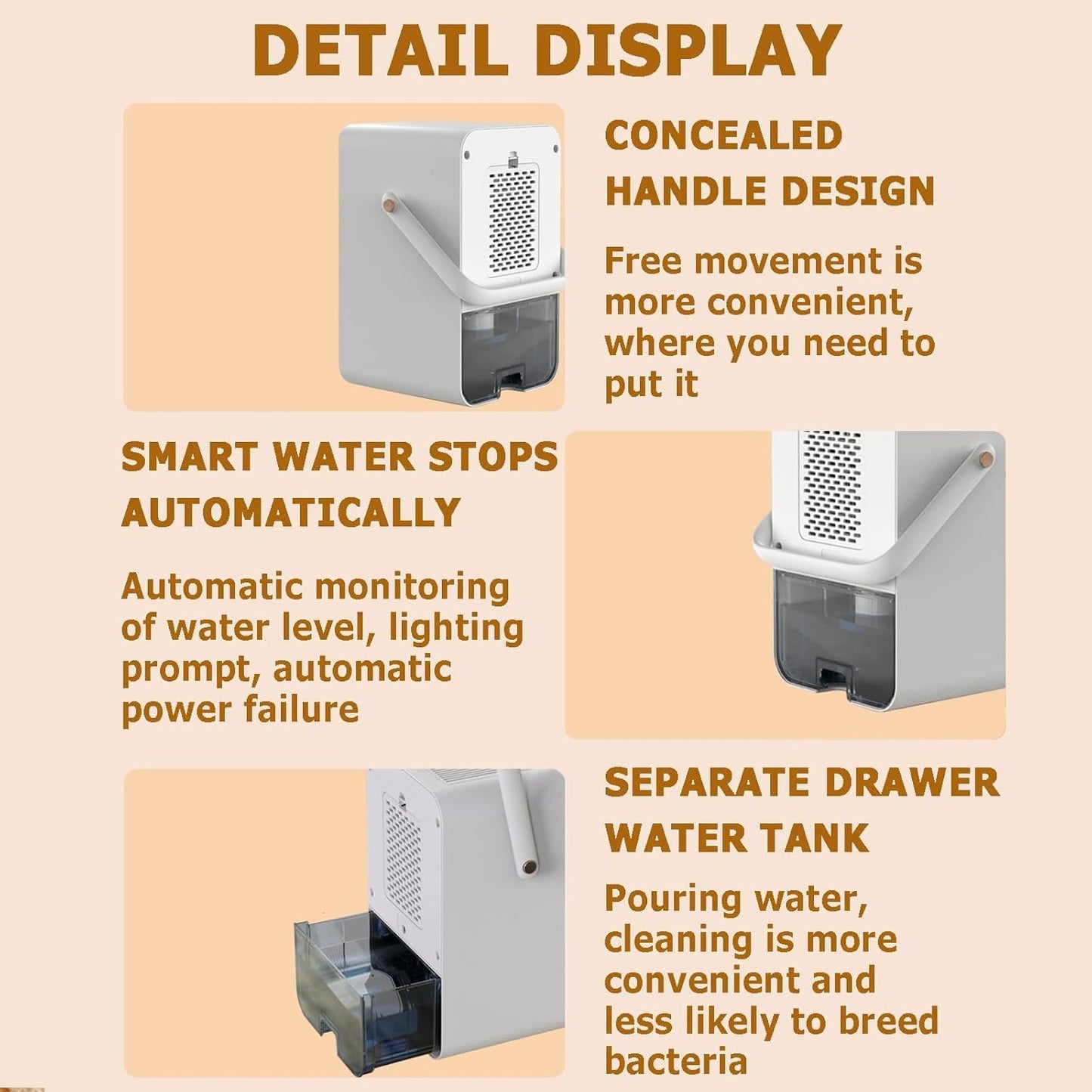 DETAIL DISPLAY

CONCEALED HANDLE DESIGN

Free movement is more convenient, where you need to put it

SMART WATER STOPS AUTOMATICALLY

Automatic monitoring of water level, lighting prompt, automatic power failure

SEPARATE DRAWER WATER TANK

Pouring water, cleaning is more convenient and less likely to breed bacteria