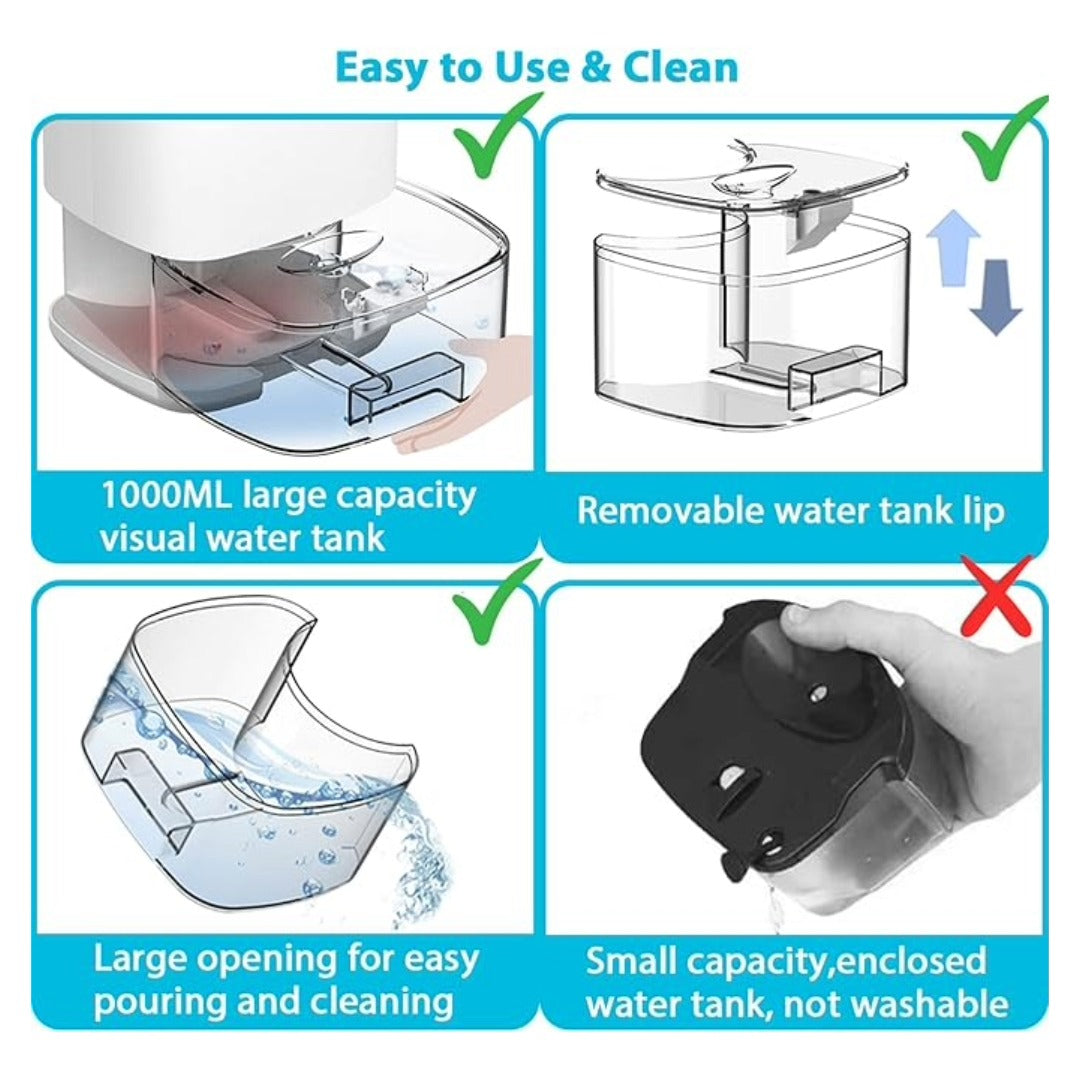 Easy to Use & Clean

1000ML large capacity visual water tank

Removable water tank lip

Large opening for easy pouring and cleaning

Small capacity,enclosed water tank, not washable