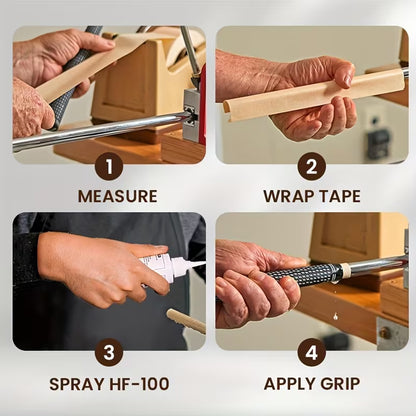 1
MEASURE

2
WRAP TAPE

3
SPRAY HF-100

4
APPLY GRIP