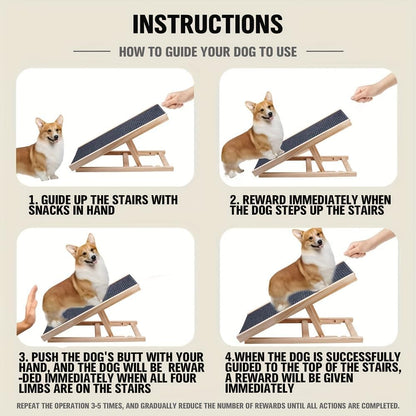 INSTRUCTIONS

HOW TO GUIDE YOUR DOG TO USE

1. GUIDE UP THE STAIRS WITH SNACKS IN HAND

2. REWARD IMMEDIATELY WHEN THE DOG STEPS UP THE STAIRS

3. PUSH THE DOG'S BUTT WITH YOUR HAND, AND THE DOG WILL BE REWAR-DED IMMEDIATELY WHEN ALL FOUR LIMBS ARE ON THE STAIRS

4.WHEN THE DOG IS SUCCESSFULLY GUIDED TO THE TOP OF THE STAIRS, A REWARD WILL BE GIVEN IMMEDIATELY

REPEAT THE OPERATION 3-5 TIMES, AND GRADUALLY REDUCE THE NUMBER OF REWARDS UNTIL ALL ACTIONS ARE COMPLETED.