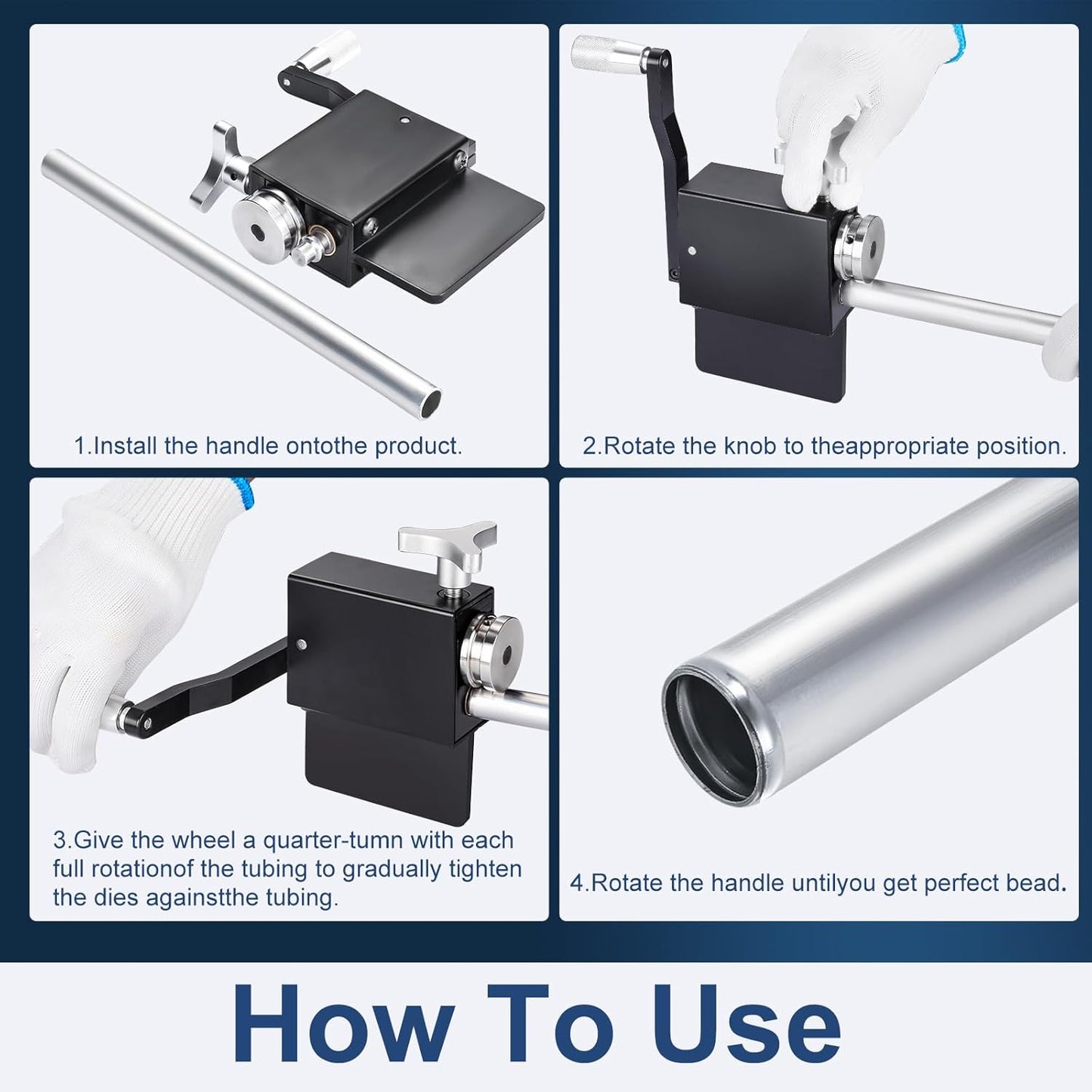 1.Install the handle ontothe product.

2.Rotate the knob to theappropriate position.

3.Give the wheel a quarter-tumn with each full rotationof the tubing to gradually tighten the dies againstthe tubing.

4.Rotate the handle untilyou get perfect bead.

How To Use