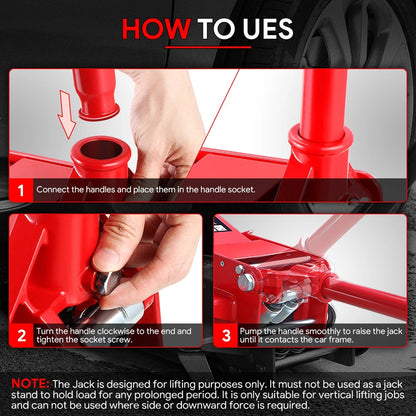 HOW TO UES

1 Connect the handles and place them in the handle socket.

2 Turn the handle clockwise to the end and tighten the socket screw.

3 Pump the handle smoothly to raise the jack until it contacts the car frame.

NOTE: The Jack is designed for lifting purposes only. It must not be used as a jack stand to hold load for any prolonged period. It is only suitable for vertical lifting jobs and can not be used where side or downward force is required.