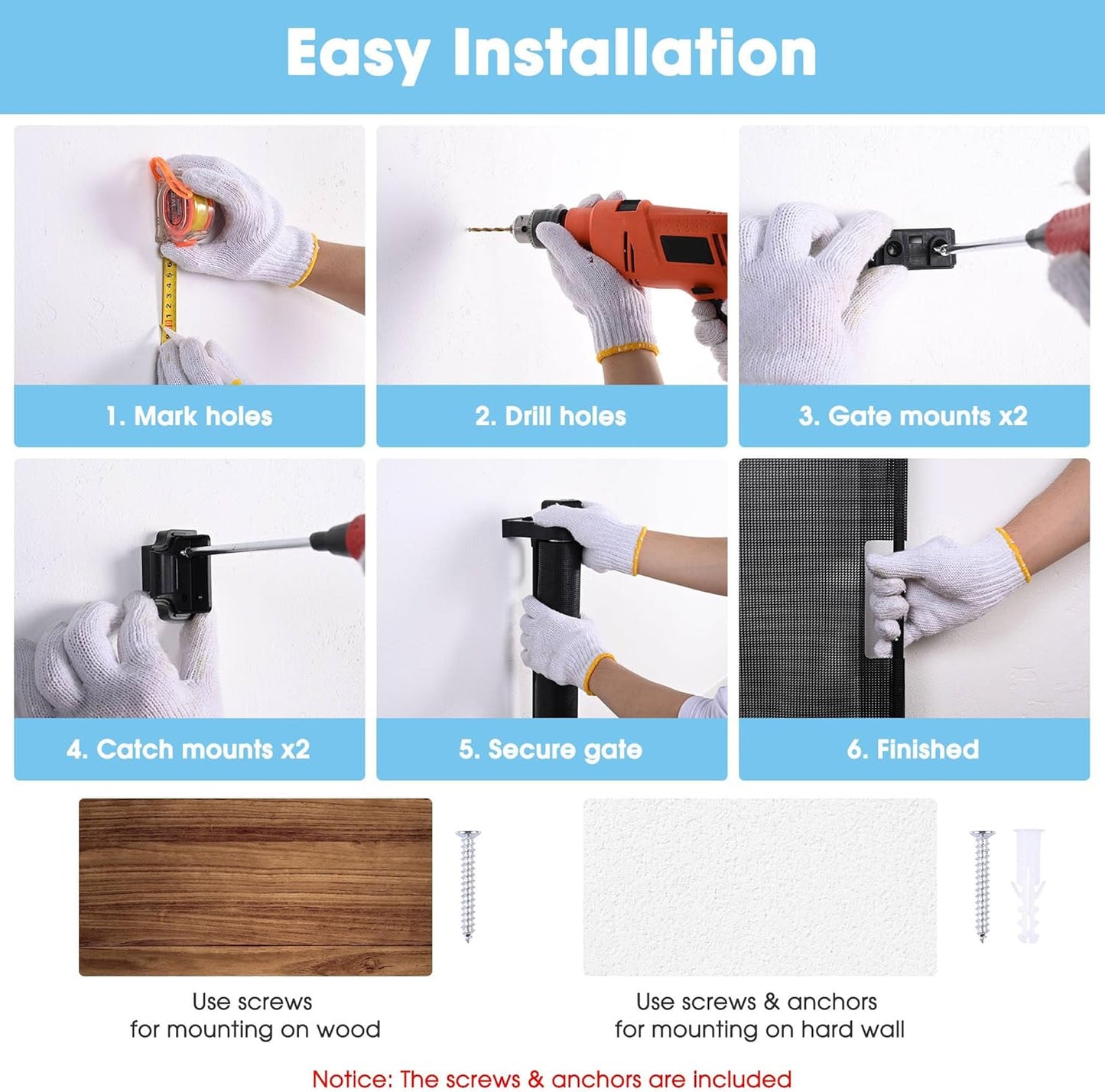 Easy Installation

1. Mark holes

2. Drill holes

3. Gate mounts x2

4. Catch mounts x2

5. Secure gate

6. Finished

Use screws for mounting on wood

Use screws & anchors for mounting on hard wall

Notice: The screws & anchors are included