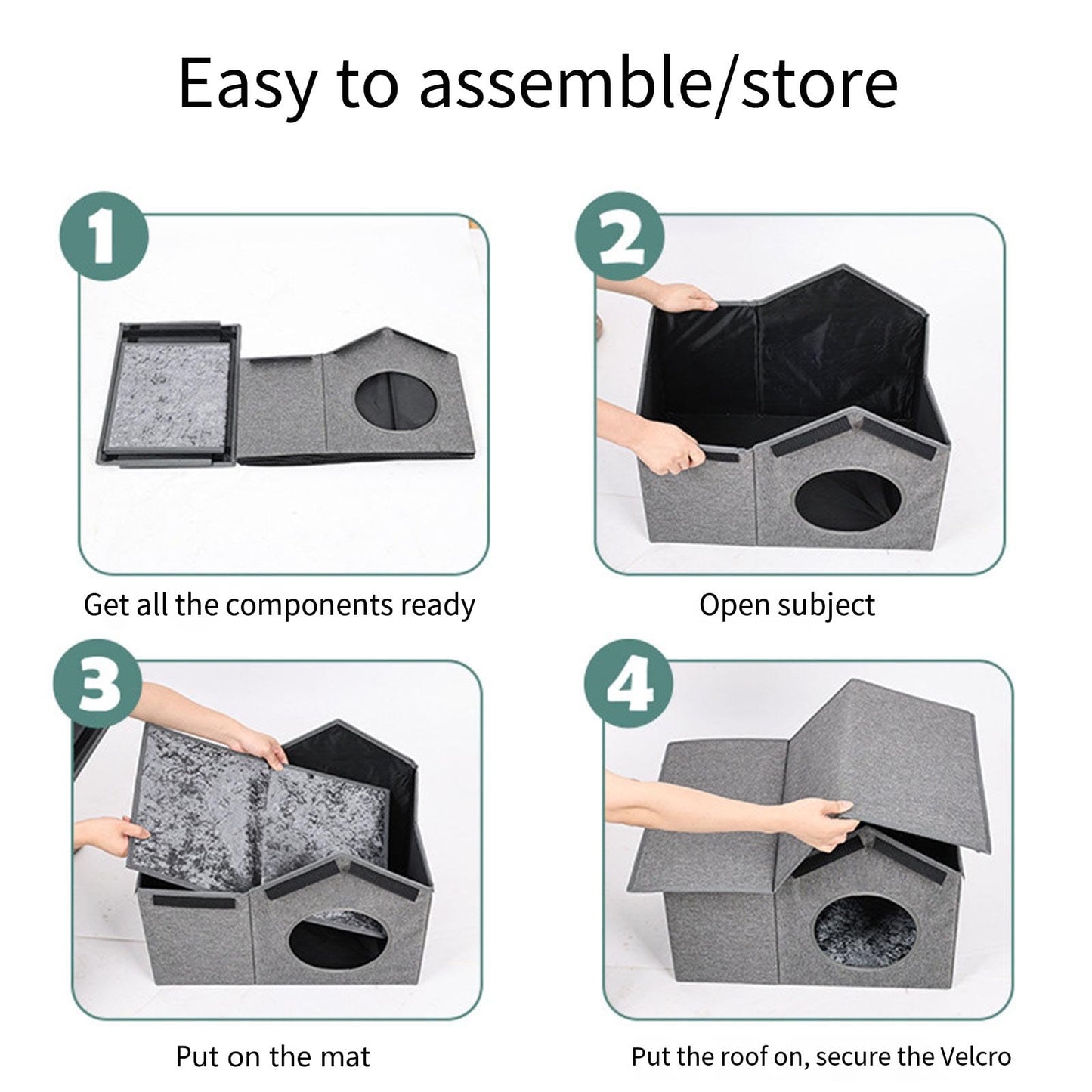 Easy to assemble/store

1

Get all the components ready

2

Open subject

3

Put on the mat

4

Put the roof on, secure the Velcro