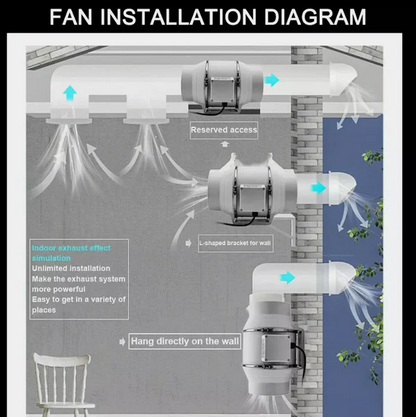 FAN INSTALLATION DIAGRAM

Reserved access

L-shaped bracket for wall

Indoor exhaust effect simulation
Unlimited installation
Make the exhaust system more powerful
Easy to get in a variety of places

Hang directly on the wall