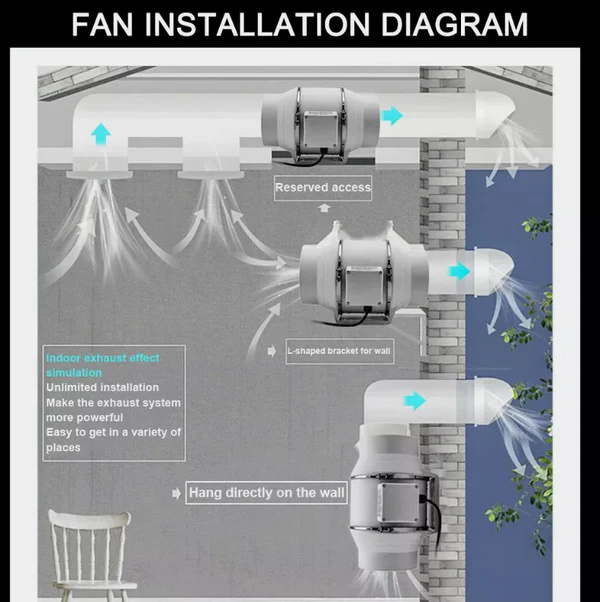 FAN INSTALLATION DIAGRAM

Reserved access

L-shaped bracket for wall

Indoor exhaust effect simulation
Unlimited installation
Make the exhaust system more powerful
Easy to get in a variety of places

Hang directly on the wall