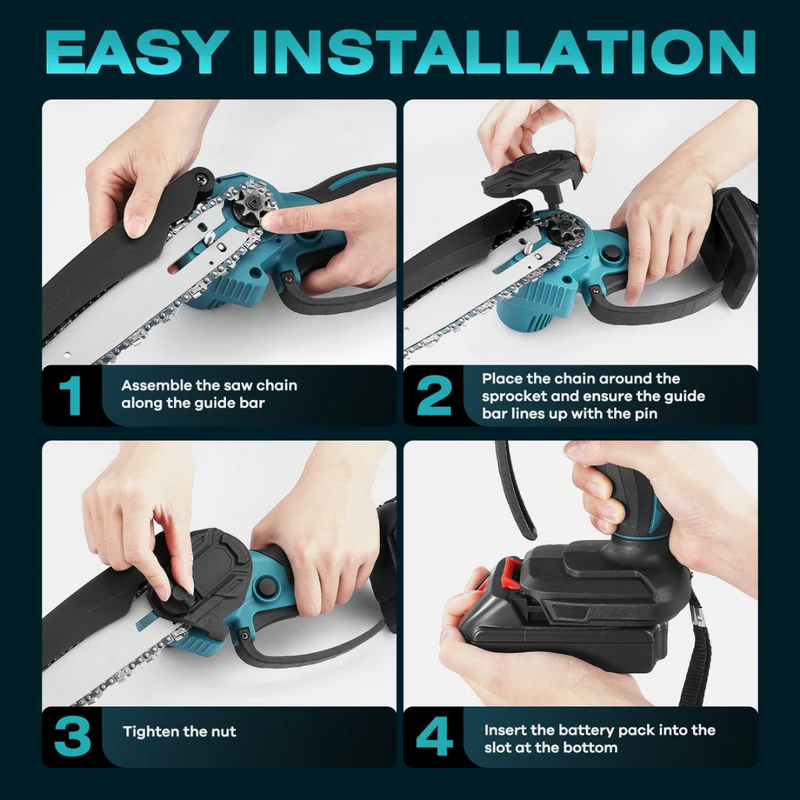 EASY INSTALLATION

1 Assemble the saw chain along the guide bar

2 Place the chain around the sprocket and ensure the guide bar lines up with the pin

3 Tighten the nut

4 Insert the battery pack into the slot at the bottom