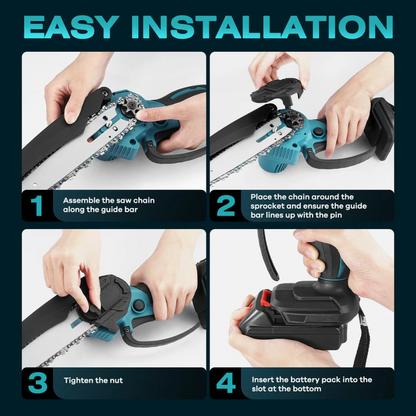 EASY INSTALLATION

1 Assemble the saw chain along the guide bar

2 Place the chain around the sprocket and ensure the guide bar lines up with the pin

3 Tighten the nut

4 Insert the battery pack into the slot at the bottom