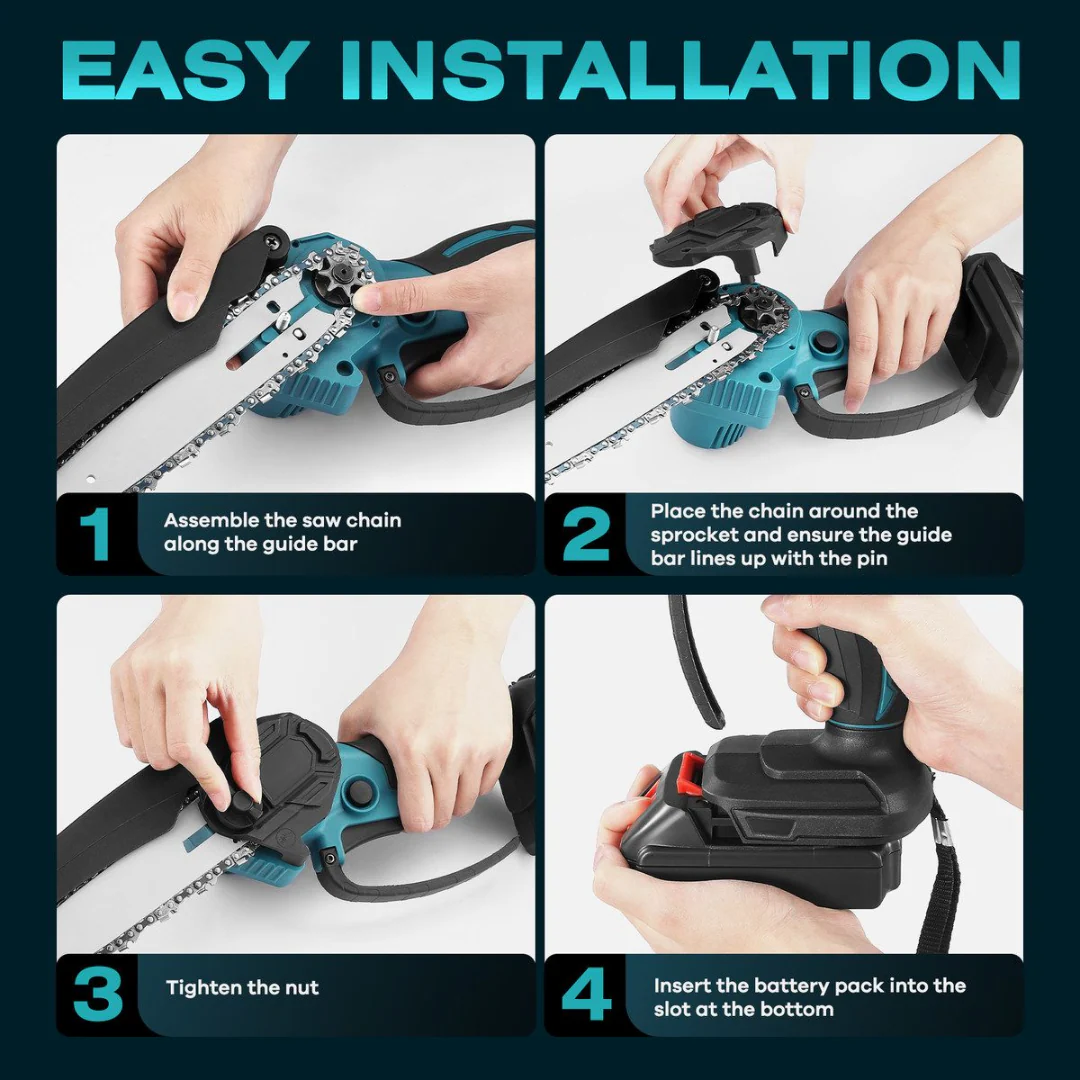 EASY INSTALLATION

1 Assemble the saw chain along the guide bar

2 Place the chain around the sprocket and ensure the guide bar lines up with the pin

3 Tighten the nut

4 Insert the battery pack into the slot at the bottom