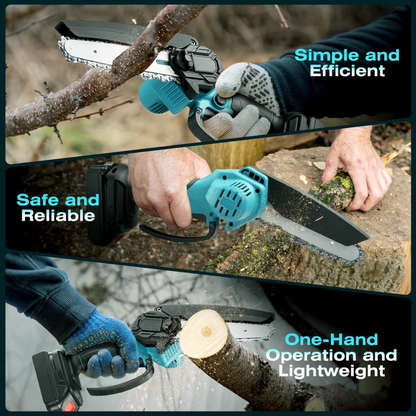 Simple and Efficient

Safe and Reliable

One-Hand Operation and Lightweight